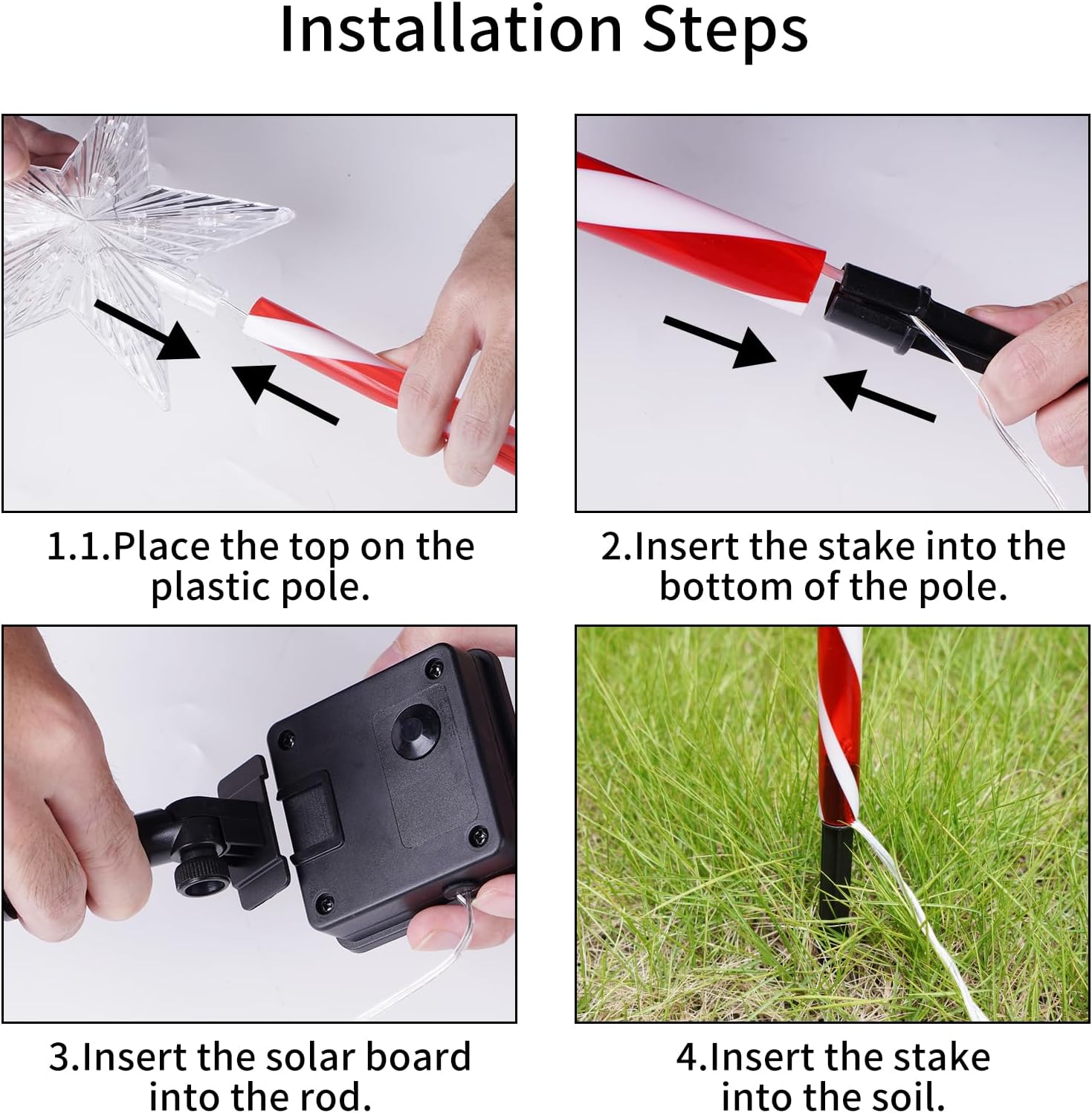 Installation Steps

1.1.Place the top on the plastic pole.

2.Insert the stake into the bottom of the pole.

3.Insert the solar board into the rod.

4.Insert the stake into the soil.